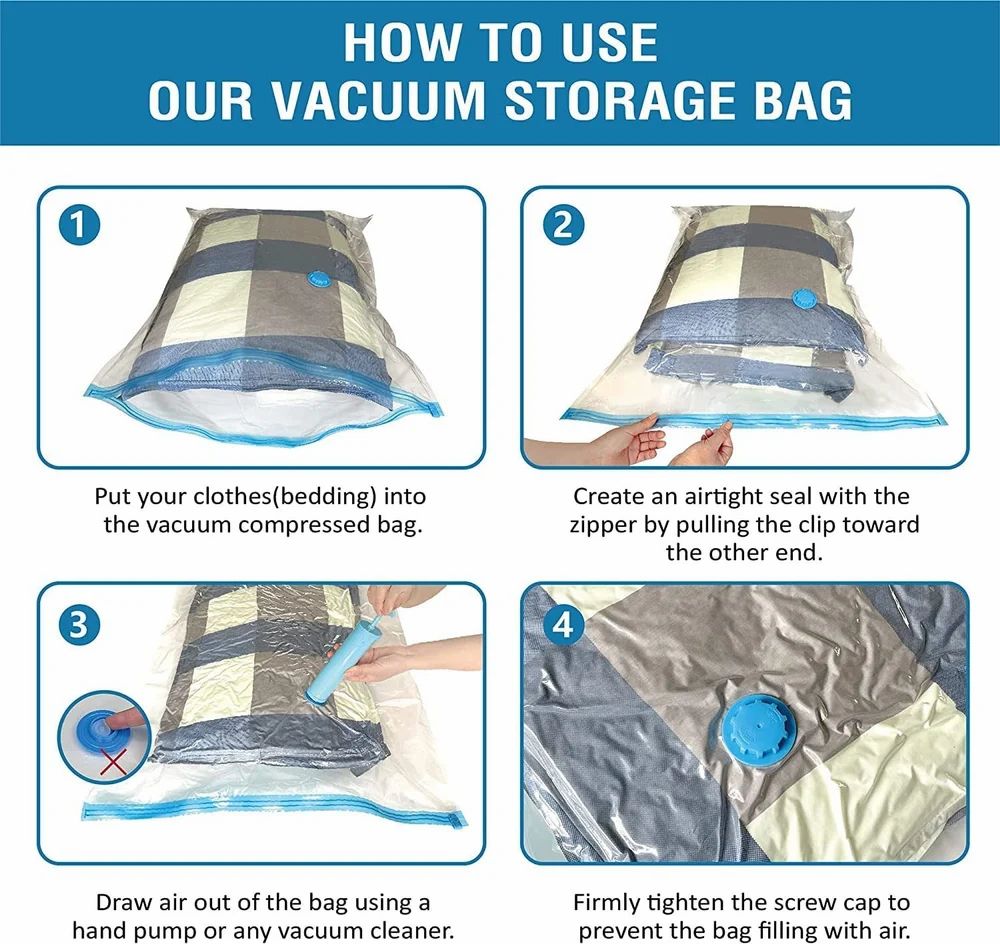 HOW TO USE
OUR VACUUM STORAGE BAG

1

Put your clothes(bedding) into the vacuum compressed bag.

2

Create an airtight seal with the zipper by pulling the clip toward the other end.

3

Draw air out of the bag using a hand pump or any vacuum cleaner.

4

Firmly tighten the screw cap to prevent the bag filling with air.